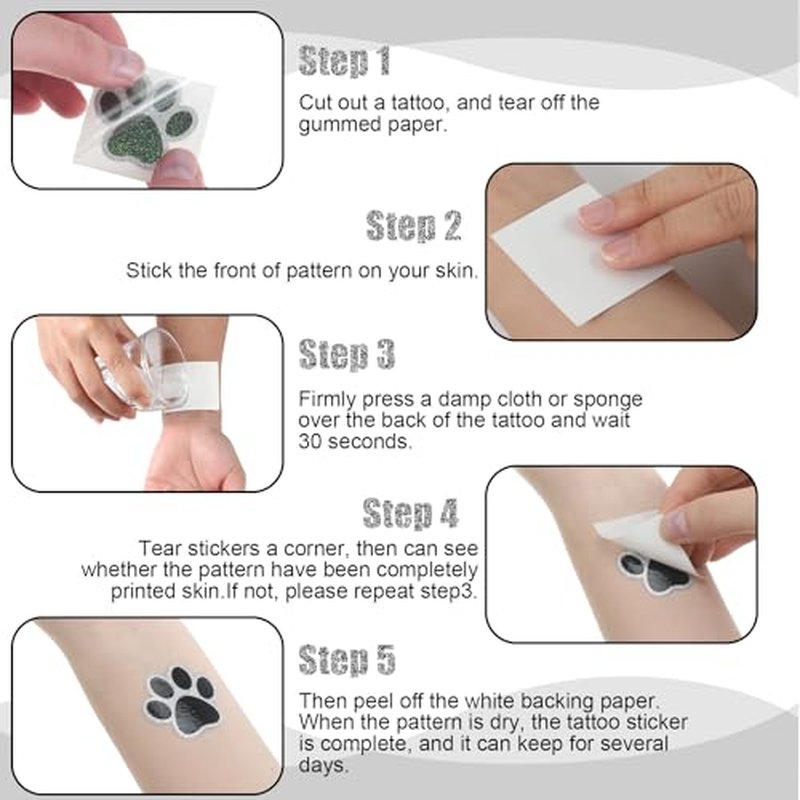 Step 1

Cut out a tattoo, and tear off the gummed paper.

Step 2

Stick the front of pattern on your skin.

Step 3

Firmly press a damp cloth or sponge over the back of the tattoo and wait 30 seconds.

Step 4

Tear stickers a corner, then can see whether the pattern have been completely printed skin.If not, please repeat step3.

Step 5

Then peel off the white backing paper. When the pattern is dry, the tattoo sticker is complete, and it can keep for several days.