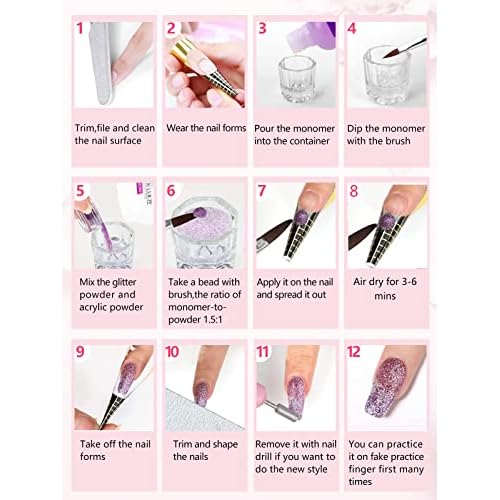 1

Trim,file and clean the nail surface

2

Wear the nail forms

3

Pour the monomer into the container

4

Dip the monomer with the brush

5

Mix the glitter powder and acrylic powder

6

Take a bead with brush,the ratio of monomer-to-powder 1.5:1

7

Apply it on the nail and spread it out

8

Air dry for 3-6 mins

9

Take off the nail forms

10

Trim and shape the nails

11

Remove it with nail drill if you want to do the new style

12

You can practice it on fake practice finger first many times