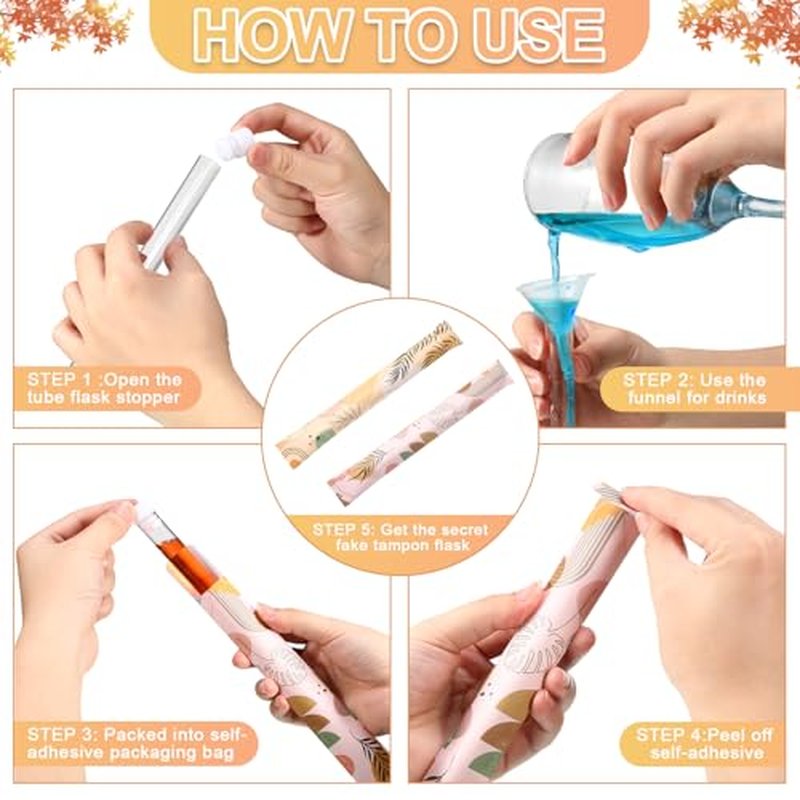 HOW TO USE

STEP 1 :Open the tube flask stopper

STEP 2: Use the funnel for drinks

STEP 5: Get the secret fake tampon flask

STEP 3: Packed into self-adhesive packaging bag

STEP 4:Peel off self-adhesive