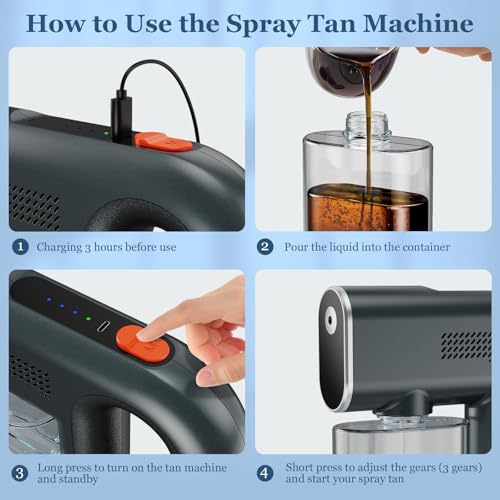 How to Use the Spray Tan Machine

1 Charging 3 hours before use

2 Pour the liquid into the container

3 Long press to turn on the tan machine and standby

4 Short press to adjust the gears (3 gears) and start your spray tan