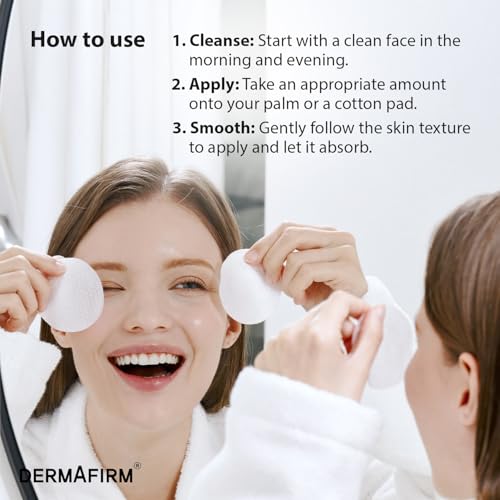 How to use

1. Cleanse: Start with a clean face in the morning and evening.

2. Apply: Take an appropriate amount onto your palm or a cotton pad.

3. Smooth: Gently follow the skin texture to apply and let it absorb.

DERMAFIRM®