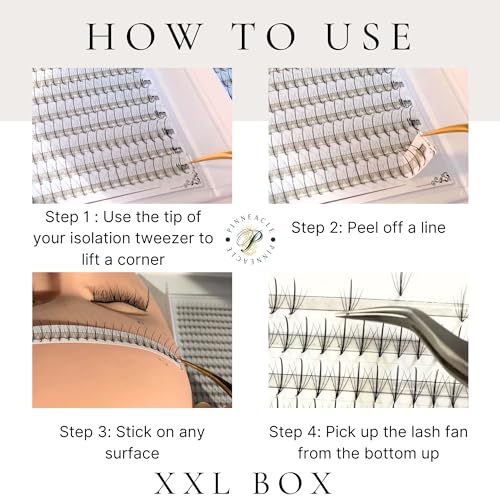 HOW TO USE

Step 1 : Use the tip of your isolation tweezer to lift a corner

PINNEACLE P PINNEACLE

Step 2: Peel off a line

Step 3: Stick on any surface

Step 4: Pick up the lash fan from the bottom up

XXL BOX