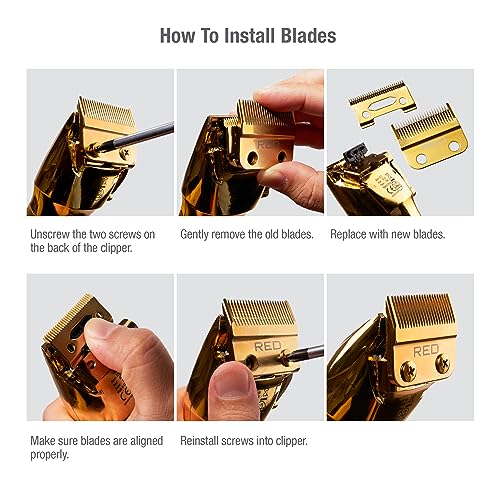 How To Install Blades

RED

Unscrew the two screws on the back of the clipper.

Gently remove the old blades.

Replace with new blades.

RED

RED

Make sure blades are aligned properly.

Reinstall screws into clipper.