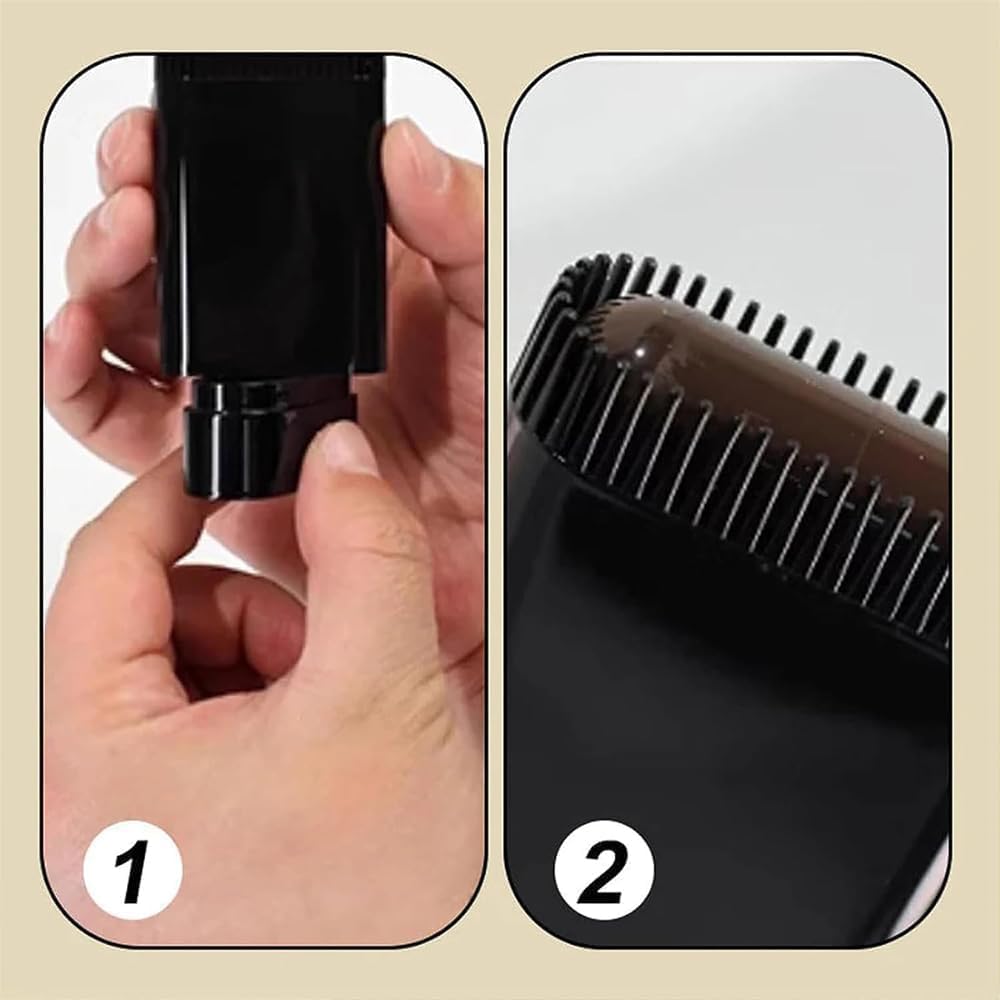 1

2