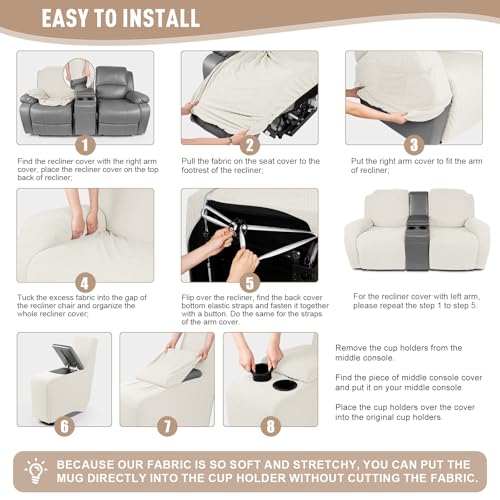 EASY TO INSTALL

1
Find the recliner cover with the right arm cover, place the recliner cover on the top back of recliner;

2
Pull the fabric on the seat cover to the footrest of the recliner;

3
Put the right arm cover to fit the arm of recliner;

4
Tuck the excess fabric into the gap of the recliner chair and organize the whole recliner cover;

5
Flip over the recliner, find the back cover bottom elastic straps and fasten it together with a button. Do the same for the straps of the arm cover.

For the recliner cover with left arm, please repeat the step 1 to step 5.

6

7

8

Remove the cup holders from the middle console.

Find the piece of middle console cover and put it on your middle console.

Place the cup holders over the cover into the original cup holders.

BECAUSE OUR FABRIC IS SO SOFT AND STRETCHY, YOU CAN PUT THE MUG DIRECTLY INTO THE CUP HOLDER WITHOUT CUTTING THE FABRIC.