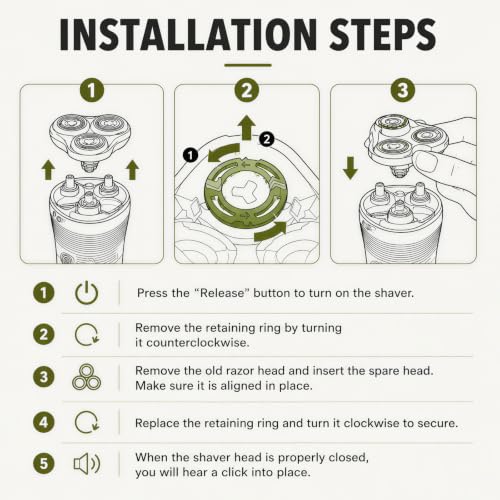 INSTALLATION STEPS

1

2

1

2

3

1 Press the “Release” button to turn on the shaver.

2 Remove the retaining ring by turning it counterclockwise.

3 Remove the old razor head and insert the spare head. Make sure it is aligned in place.

4 Replace the retaining ring and turn it clockwise to secure.

5 When the shaver head is properly closed, you will hear a click into place.