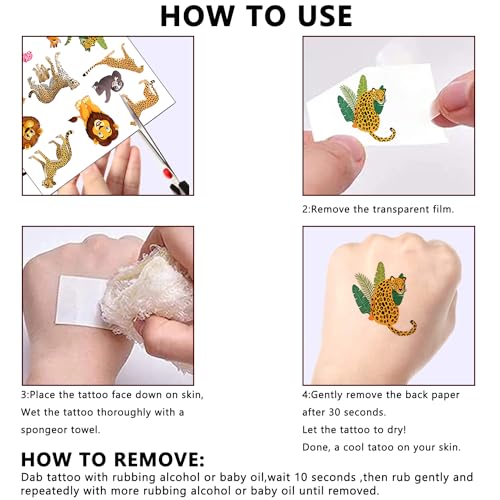 HOW TO USE

2:Remove the transparent film.

3:Place the tattoo face down on skin,
Wet the tattoo thoroughly with a
spongeor towel.

4:Gently remove the back paper
after 30 seconds.
Let the tattoo to dry!
Done, a cool tatoo on your skin.

HOW TO REMOVE:
Dab tattoo with rubbing alcohol or baby oil,wait 10 seconds ,then rub gently and repeatedly with more rubbing alcohol or baby oil until removed.