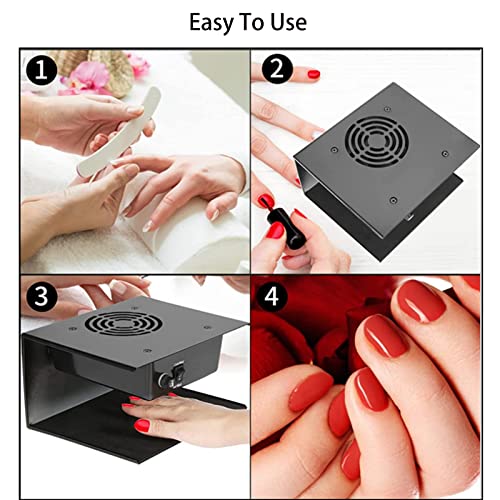 Easy To Use

1

2

3

4