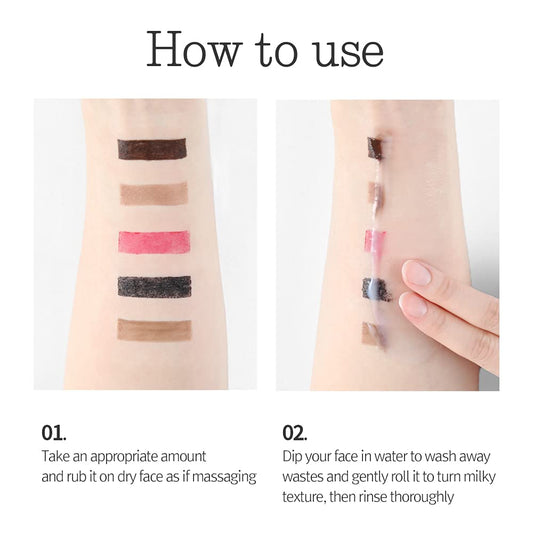 How to use

01.
Take an appropriate amount and rub it on dry face as if massaging

02.
Dip your face in water to wash away wastes and gently roll it to turn milky texture, then rinse thoroughly