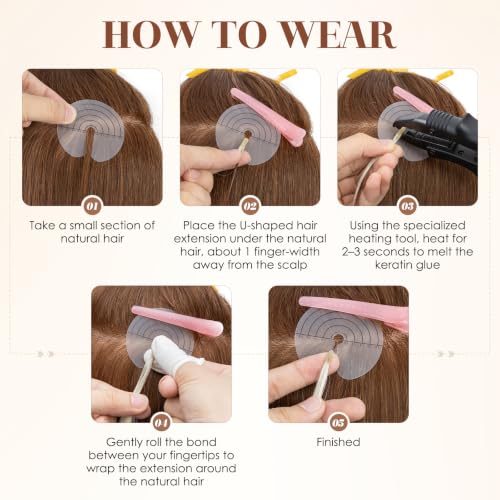 HOW TO WEAR

01

Take a small section of natural hair

02

Place the U-shaped hair extension under the natural hair, about 1 finger-width away from the scalp

03

Using the specialized heating tool, heat for 2–3 seconds to melt the keratin glue

04

Gently roll the bond between your fingertips to wrap the extension around the natural hair

05

Finished