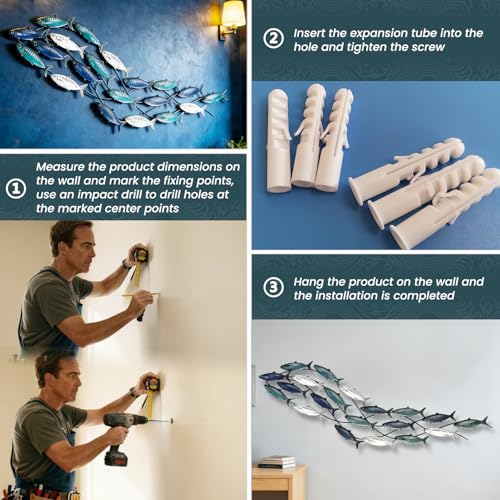 ① Measure the product dimensions on the wall and mark the fixing points, use an impact drill to drill holes at the marked center points

② Insert the expansion tube into the hole and tighten the screw

③ Hang the product on the wall and the installation is completed