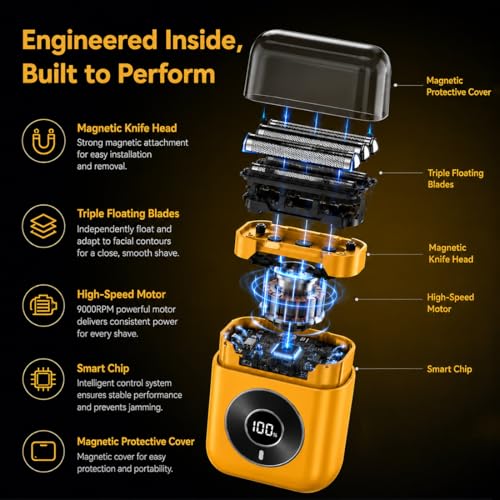 Engineered Inside, Built to Perform

Magnetic Knife Head
Strong magnetic attachment for easy installation and removal.

Triple Floating Blades
Independently float and adapt to facial contours for a close, smooth shave.

High-Speed Motor
9000RPM powerful motor delivers consistent power for every shave.

Smart Chip
Intelligent control system ensures stable performance and prevents jamming.

Magnetic Protective Cover
Magnetic cover for easy protection and portability.

Magnetic Protective Cover

Triple Floating Blades

Magnetic Knife Head

High-Speed Motor

Smart Chip

100%