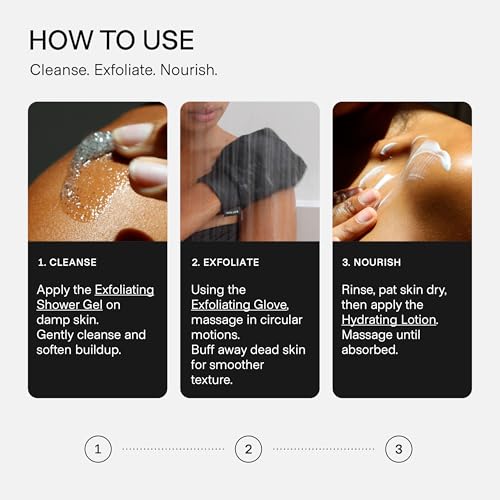 HOW TO USE
Cleanse. Exfoliate. Nourish.

1. CLEANSE

Apply the Exfoliating Shower Gel on damp skin.
Gently cleanse and soften buildup.

2. EXFOLIATE

Using the Exfoliating Glove, massage in circular motions.
Buff away dead skin for smoother texture.

3. NOURISH

Rinse, pat skin dry, then apply the Hydrating Lotion. Massage until absorbed.

1

2

3