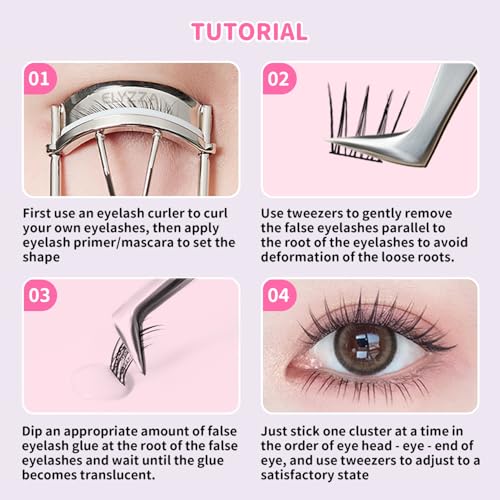 TUTORIAL

01

ELYZZA

First use an eyelash curler to curl your own eyelashes, then apply eyelash primer/mascara to set the shape

02

Use tweezers to gently remove the false eyelashes parallel to the root of the eyelashes to avoid deformation of the loose roots.

03

Dip an appropriate amount of false eyelash glue at the root of the false eyelashes and wait until the glue becomes translucent.

04

Just stick one cluster at a time in the order of eye head - eye - end of eye, and use tweezers to adjust to a satisfactory state