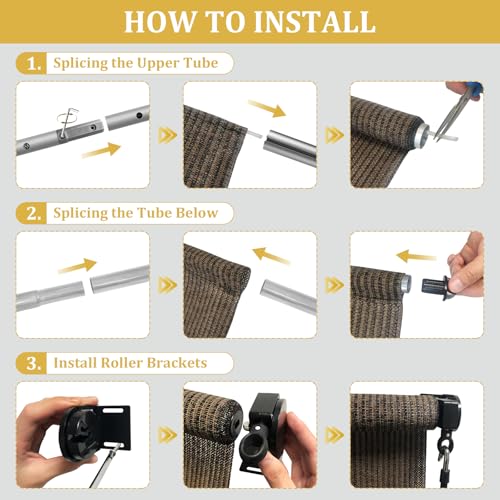 HOW TO INSTALL

1. Splicing the Upper Tube

2. Splicing the Tube Below

3. Install Roller Brackets