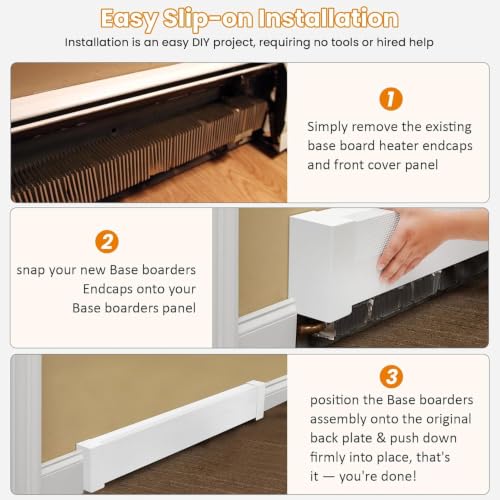 Easy Slip-on Installation

Installation is an easy DIY project, requiring no tools or hired help

1

Simply remove the existing base board heater endcaps and front cover panel

2

snap your new Base boarders Endcaps onto your Base boarders panel

3

position the Base boarders assembly onto the original back plate & push down firmly into place, that's it — you're done!