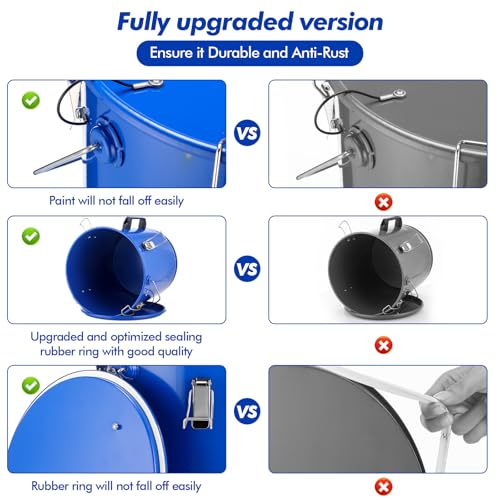 Fully upgraded version

Ensure it Durable and Anti-Rust

VS

Paint will not fall off easily

VS

Upgraded and optimized sealing rubber ring with good quality

VS

Rubber ring will not fall off easily