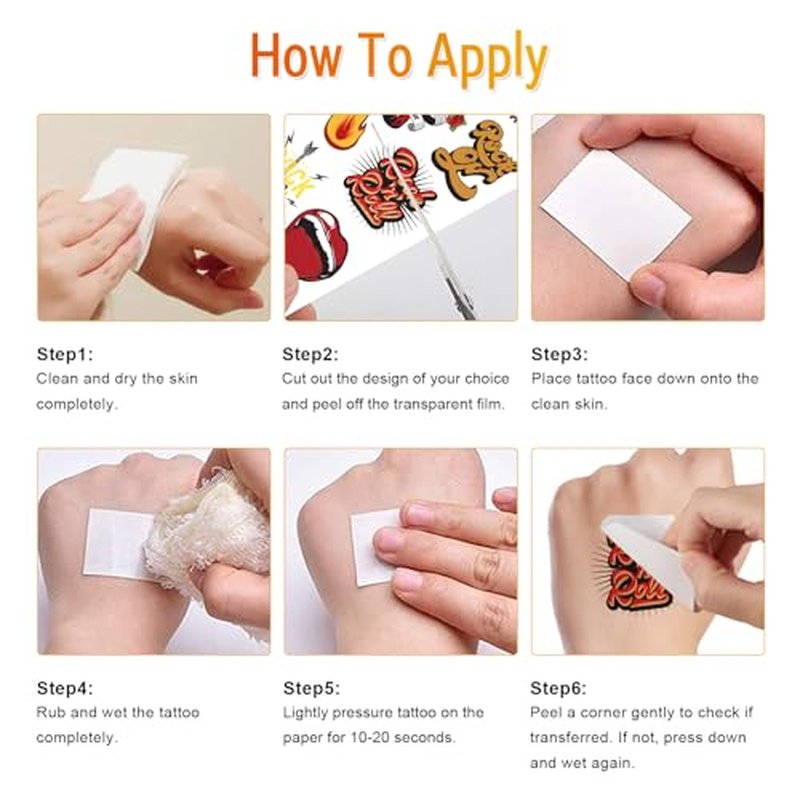 How To Apply

Step1:
Clean and dry the skin completely.

Step2:
Cut out the design of your choice and peel off the transparent film.

Step3:
Place tattoo face down onto the clean skin.

Step4:
Rub and wet the tattoo completely.

Step5:
Lightly pressure tattoo on the paper for 10-20 seconds.

Step6:
Peel a corner gently to check if transferred. If not, press down and wet again.