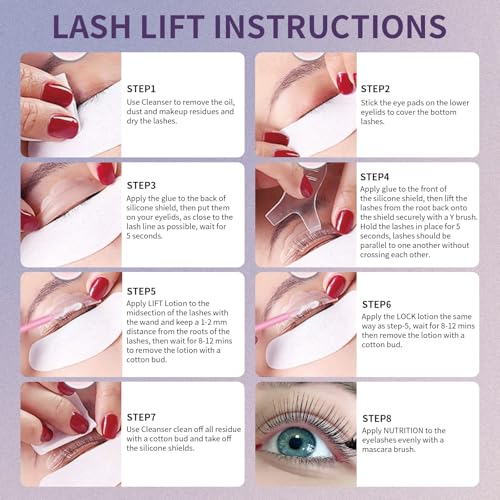 LASH LIFT INSTRUCTIONS

STEP1
Use Cleanser to remove the oil, dust and makeup residues and dry the lashes.

STEP2
Stick the eye pads on the lower eyelids to cover the bottom lashes.

STEP3
Apply the glue to the back of silicone shield, then put them on your eyelids, as close to the lash line as possible, wait for 5 seconds.

STEP4
Apply glue to the front of the silicone shield, then lift the lashes from the root back onto the shield securely with a Y brush. Hold the lashes in place for 5 seconds, lashes should be parallel to one another without crossing each other.

STEP5
Apply LIFT Lotion to the midsection of the lashes with the wand and keep a 1-2 mm distance from the roots of the lashes, then wait for 8-12 mins to remove the lotion with a cotton bud.

STEP6
Apply the LOCK lotion the same way as step-5, wait for 8-12 mins then remove the lotion with a cotton bud.

STEP7
Use Cleanser clean off all residue with a cotton bud and take off the silicone shields.

STEP8
Apply NUTRITION to the eyelashes evenly with a mascara brush.