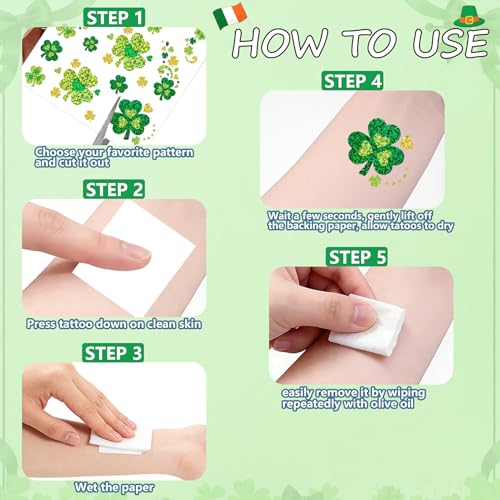 HOW TO USE

STEP 1

Choose your favorite pattern and cut it out

STEP 2

Press tattoo down on clean skin

STEP 3

Wet the paper

STEP 4

Wait a few seconds, gently lift off the backing paper, allow tatoos to dry

STEP 5

easily remove it by wiping repeatedly with olive oil