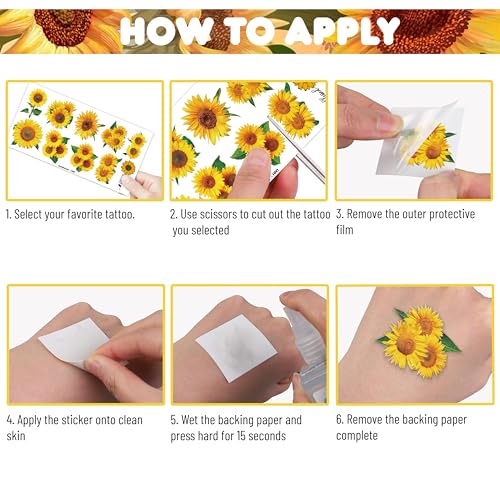 HOW TO APPLY

1. Select your favorite tattoo.

2. Use scissors to cut out the tattoo you selected

3. Remove the outer protective film

4. Apply the sticker onto clean skin

5. Wet the backing paper and press hard for 15 seconds

6. Remove the backing paper complete