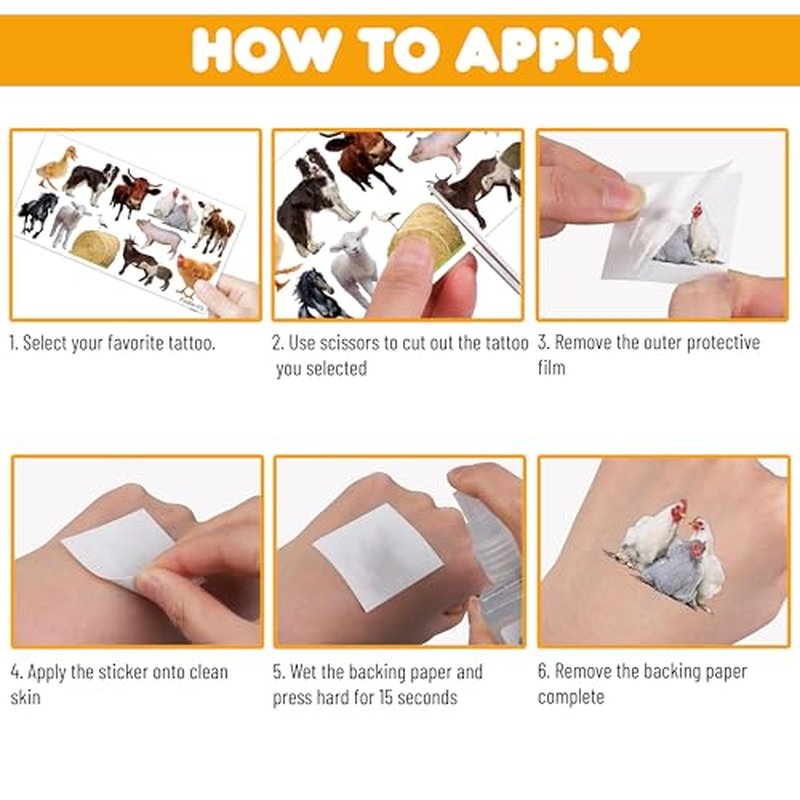 HOW TO APPLY

1. Select your favorite tattoo.

2. Use scissors to cut out the tattoo you selected

3. Remove the outer protective film

4. Apply the sticker onto clean skin

5. Wet the backing paper and press hard for 15 seconds

6. Remove the backing paper complete