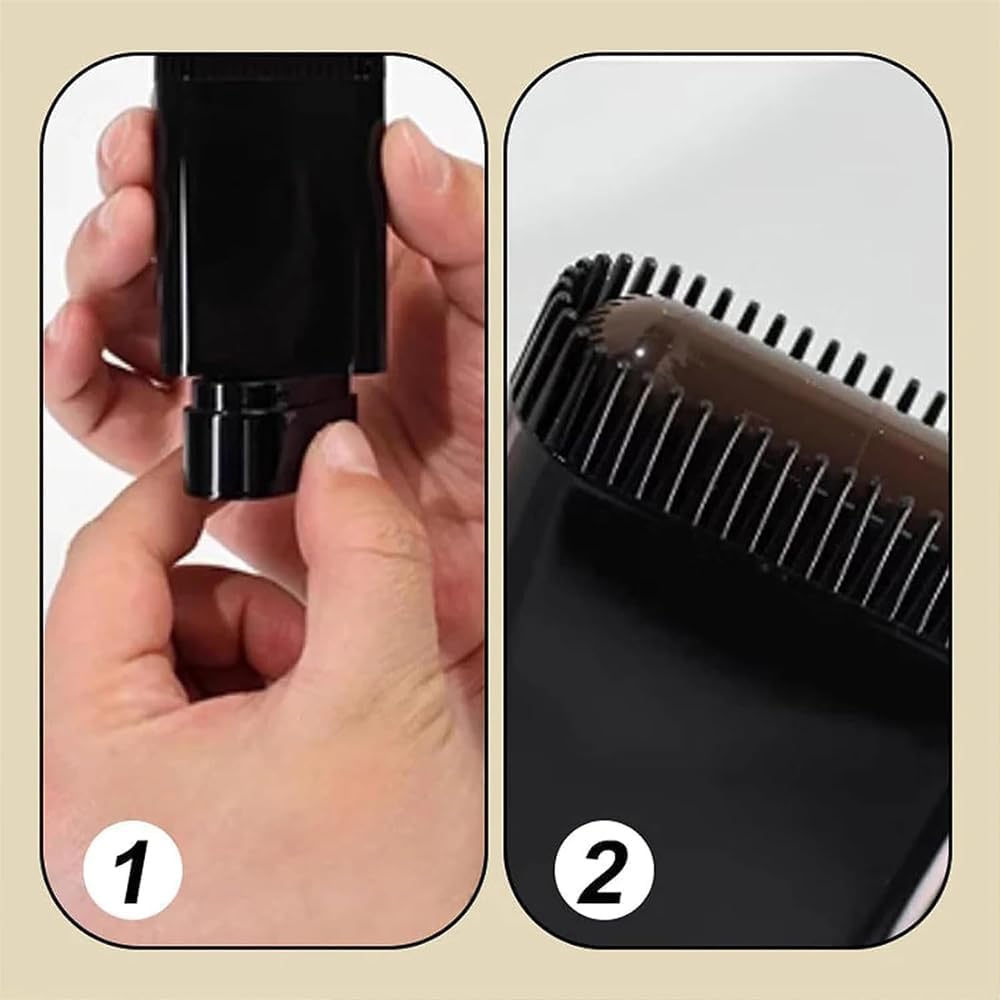 1

2