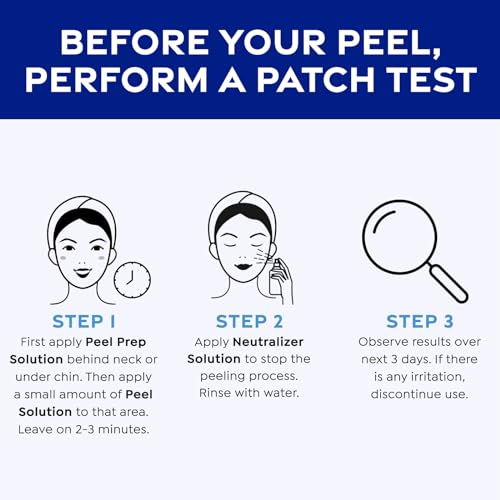 BEFORE YOUR PEEL, PERFORM A PATCH TEST

STEP 1
First apply Peel Prep Solution behind neck or under chin. Then apply a small amount of Peel Solution to that area. Leave on 2-3 minutes.

STEP 2
Apply Neutralizer Solution to stop the peeling process. Rinse with water.

STEP 3
Observe results over next 3 days. If there is any irritation, discontinue use.