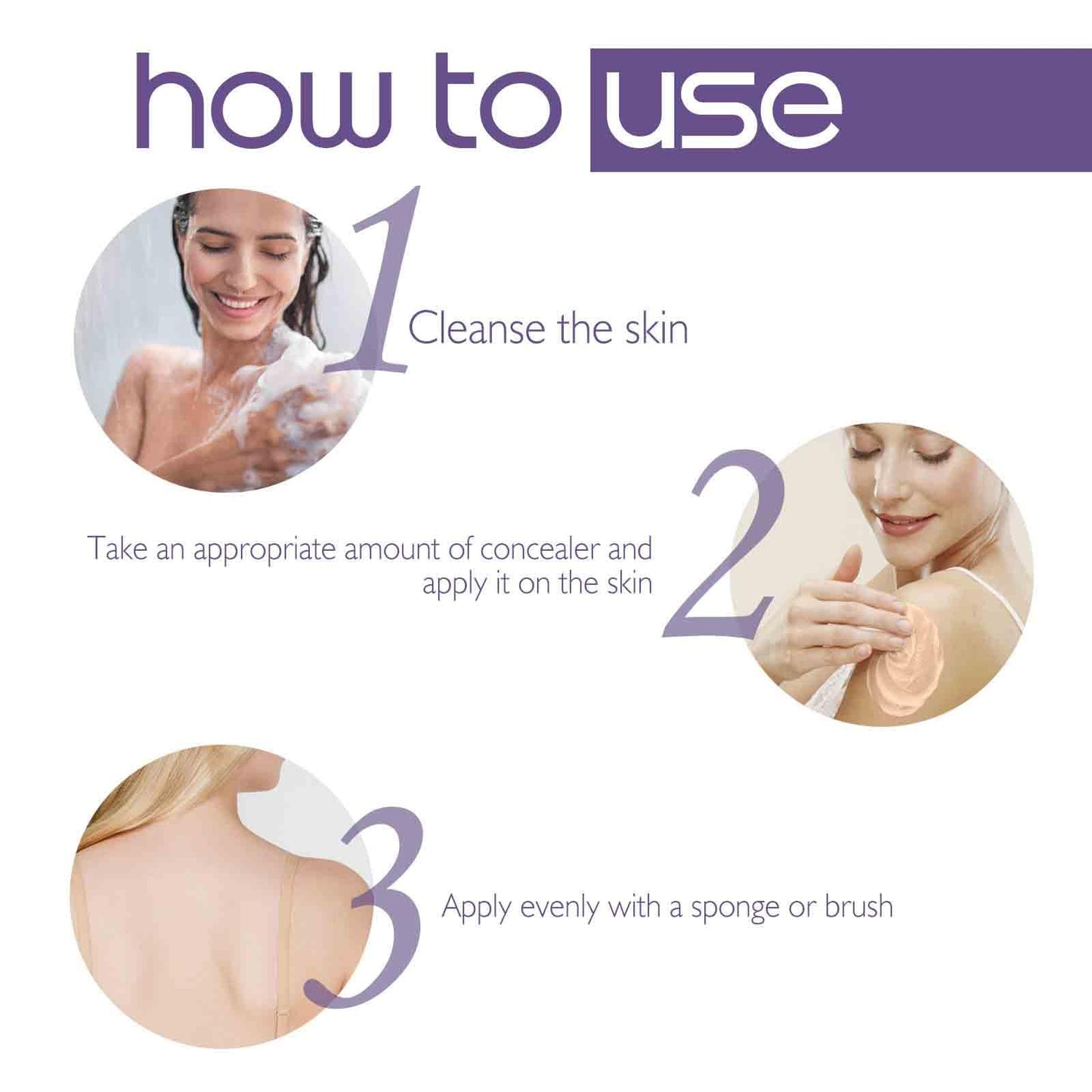 how to use

1 Cleanse the skin

Take an appropriate amount of concealer and apply it on the skin 2

3 Apply evenly with a sponge or brush