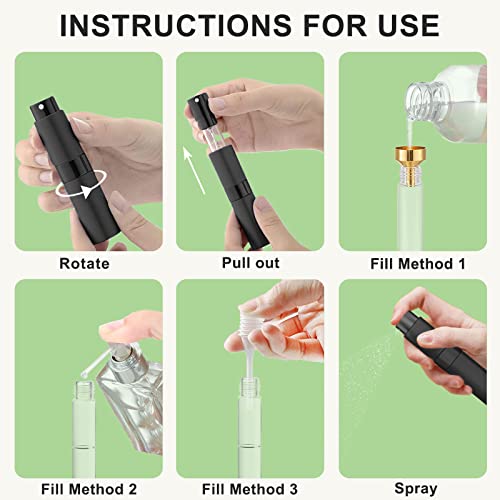 INSTRUCTIONS FOR USE

Rotate

Pull out

Fill Method 1

Fill Method 2

Fill Method 3

Spray