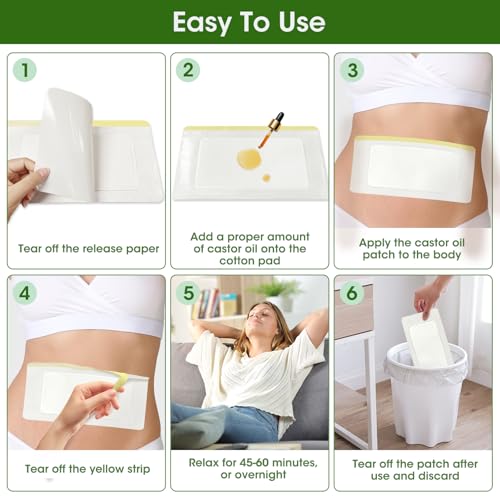 Easy To Use

1

Tear off the release paper

2

Add a proper amount of castor oil onto the cotton pad

3

Apply the castor oil patch to the body

4

Tear off the yellow strip

5

Relax for 45-60 minutes, or overnight

6

Tear off the patch after use and discard