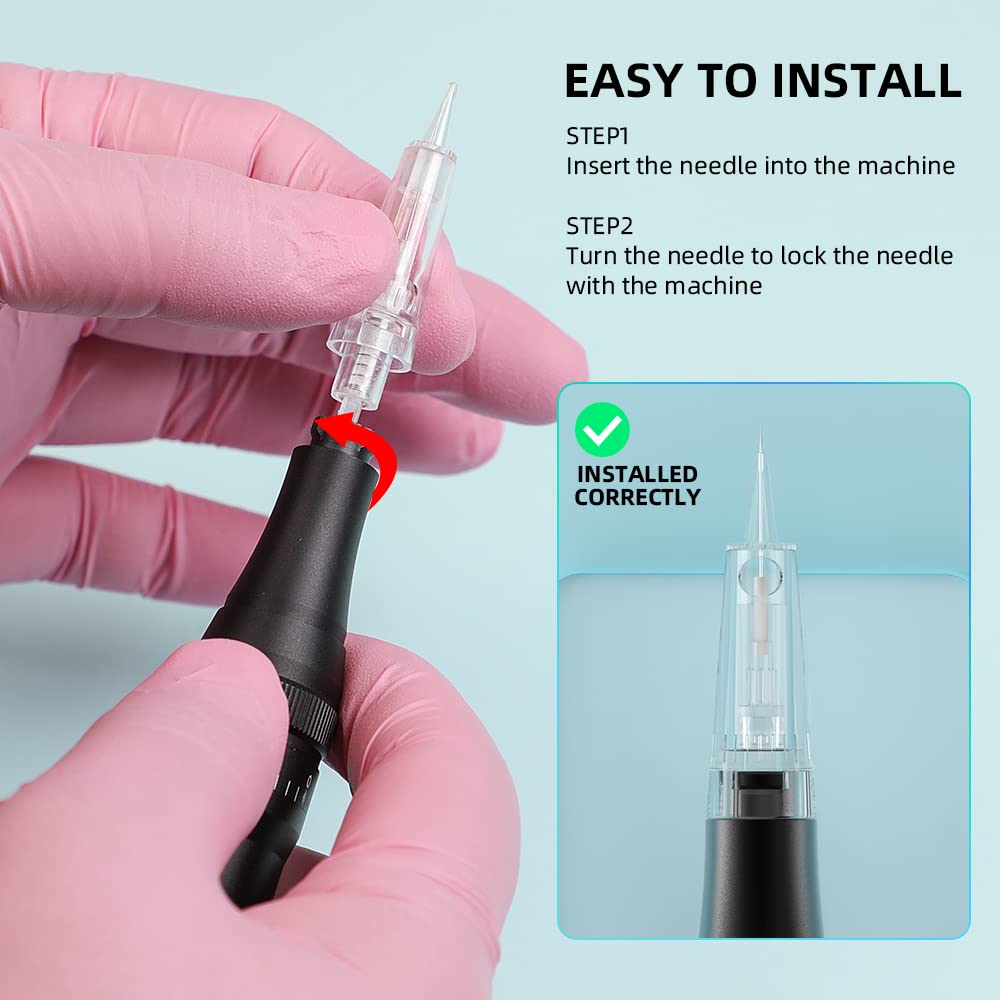 EASY TO INSTALL

STEP1
Insert the needle into the machine

STEP2
Turn the needle to lock the needle with the machine

INSTALLED CORRECTLY