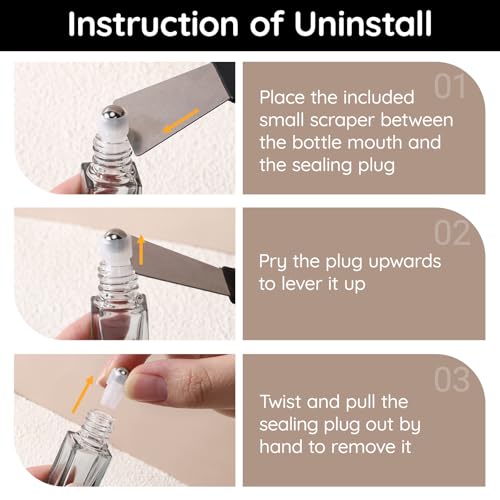 Instruction of Uninstall

01

Place the included small scraper between the bottle mouth and the sealing plug

02

Pry the plug upwards to lever it up

03

Twist and pull the sealing plug out by hand to remove it