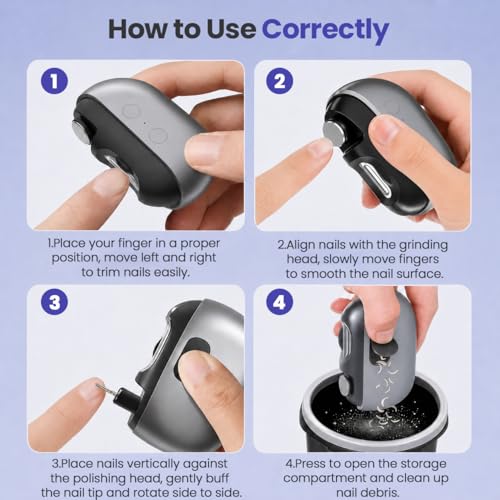 How to Use Correctly

1

1.Place your finger in a proper position, move left and right to trim nails easily.

2

2.Align nails with the grinding head, slowly move fingers to smooth the nail surface.

3

3.Place nails vertically against the polishing head, gently buff the nail tip and rotate side to side.

4

4.Press to open the storage compartment and clean up nail debris.