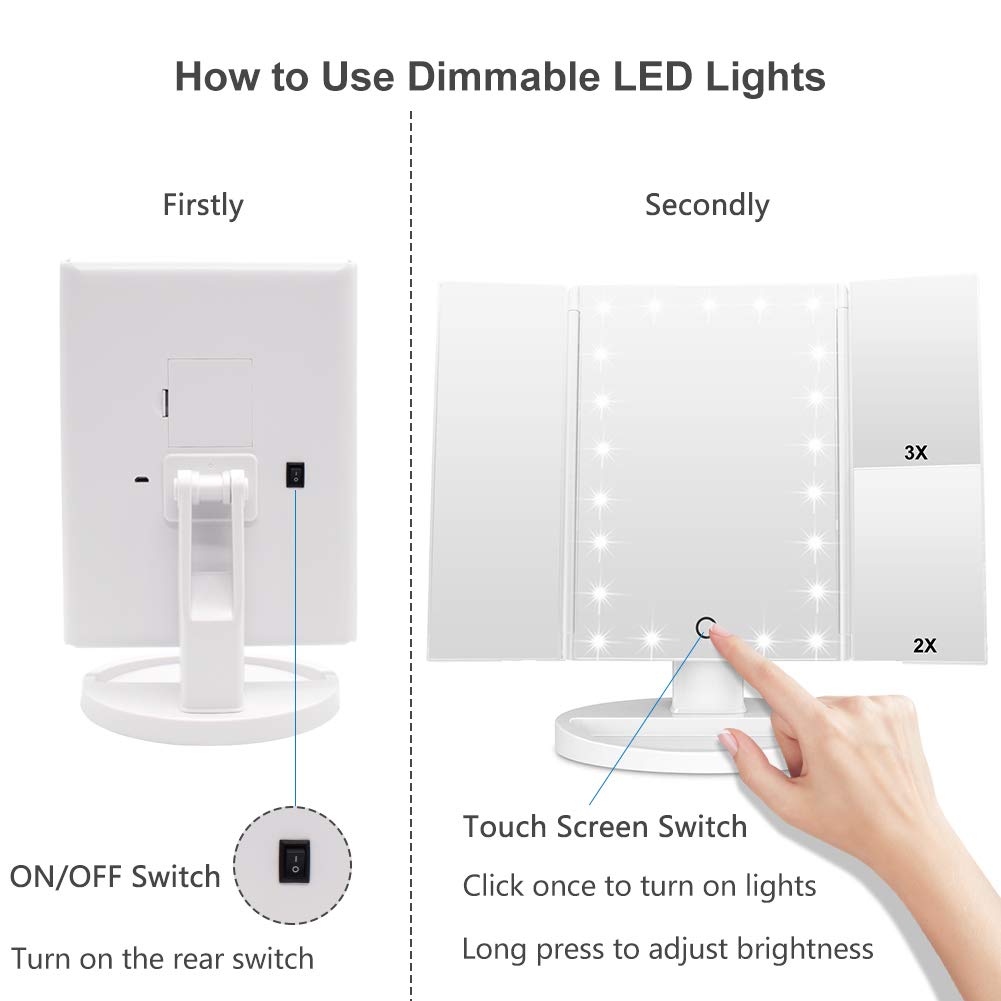 How to Use Dimmable LED Lights

Firstly

ON/OFF Switch

Turn on the rear switch

Secondly

3X

2X

Touch Screen Switch

Click once to turn on lights

Long press to adjust brightness