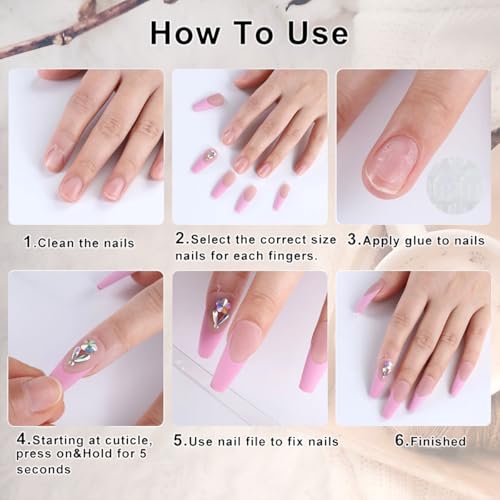 How To Use

1.Clean the nails

2.Select the correct size nails for each fingers.

3.Apply glue to nails

4.Starting at cuticle, press on&Hold for 5 seconds

5.Use nail file to fix nails

6.Finished