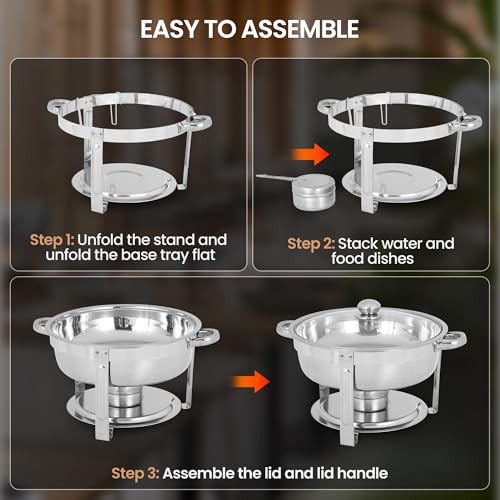 EASY TO ASSEMBLE

Step 1: Unfold the stand and unfold the base tray flat

Step 2: Stack water and food dishes

Step 3: Assemble the lid and lid handle