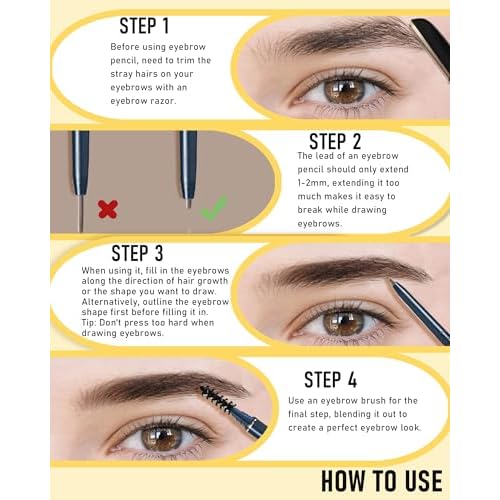 STEP 1

Before using eyebrow pencil, need to trim the stray hairs on your eyebrows with an eyebrow razor.

STEP 2

The lead of an eyebrow pencil should only extend 1-2mm, extending it too much makes it easy to break while drawing eyebrows.

STEP 3

When using it, fill in the eyebrows along the direction of hair growth or the shape you want to draw. Alternatively, outline the eyebrow shape first before filling it in. Tip: Don't press too hard when drawing eyebrows.

STEP 4

Use an eyebrow brush for the final step, blending it out to create a perfect eyebrow look.

HOW TO USE