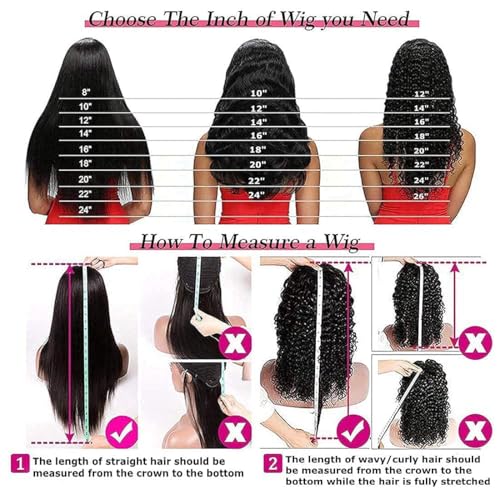 Choose The Inch of Wig you Need

8"
10"
12"
14"
16"
18"
20"
22"
24"

10"
12"
14"
16"
18"
20"
22"
24"

12"
14"
16"
18"
20"
22"
24"
26"

How To Measure a Wig

1 The length of straight hair should be measured from the crown to the bottom

2 The length of wavy/curly hair should be measured from the crown to the bottom while the hair is fully stretched