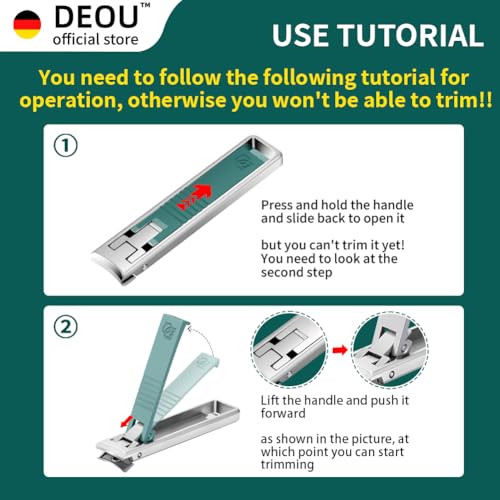 DEOU™
official store

USE TUTORIAL

You need to follow the following tutorial for operation, otherwise you won't be able to trim!!

①

Press and hold the handle and slide back to open it

but you can't trim it yet! You need to look at the second step

②

Lift the handle and push it forward

as shown in the picture, at which point you can start trimming