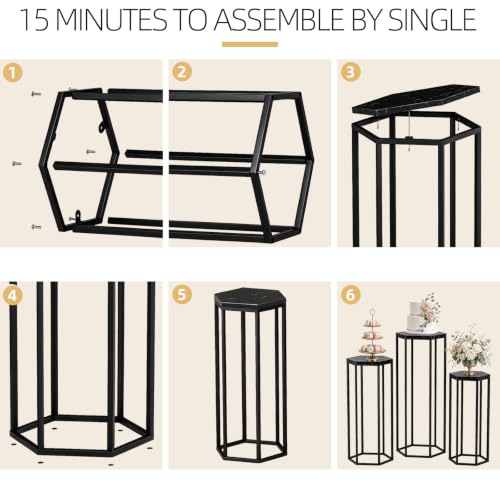 15 MINUTES TO ASSEMBLE BY SINGLE

1

2

3

4

5

6