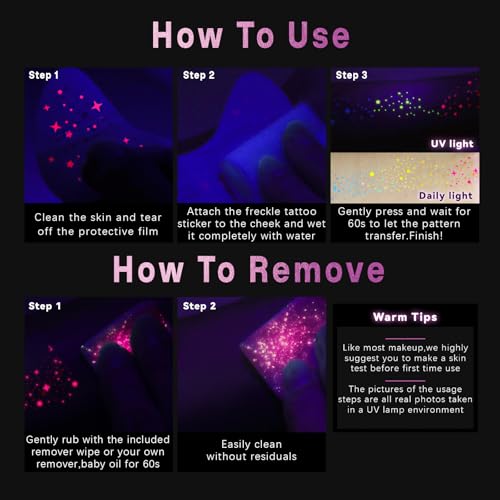 How To Use

Step 1

Clean the skin and tear off the protective film

Step 2

Attach the freckle tattoo sticker to the cheek and wet it completely with water

Step 3

UV light

Daily light

Gently press and wait for 60s to let the pattern transfer.Finish!

How To Remove

Step 1

Gently rub with the included remover wipe or your own remover,baby oil for 60s

Step 2

Easily clean without residuals

Warm Tips

Like most makeup,we highly suggest you to make a skin test before first time use

The pictures of the usage steps are all real photos taken in a UV lamp environment