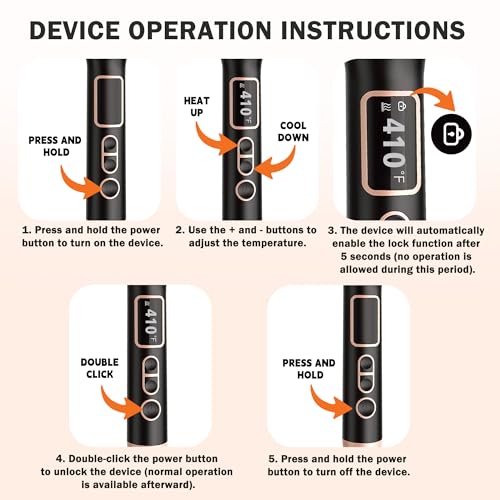 DEVICE OPERATION INSTRUCTIONS

PRESS AND HOLD

1. Press and hold the power button to turn on the device.

HEAT UP

410°F

COOL DOWN

2. Use the + and - buttons to adjust the temperature.

410°F

3. The device will automatically enable the lock function after 5 seconds (no operation is allowed during this period).

410°F

DOUBLE CLICK

4. Double-click the power button to unlock the device (normal operation is available afterward).

PRESS AND HOLD

5. Press and hold the power button to turn off the device.