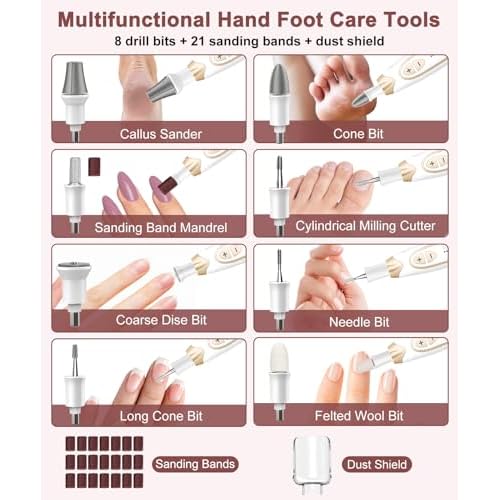 Multifunctional Hand Foot Care Tools
8 drill bits + 21 sanding bands + dust shield

Callus Sander

Cone Bit

Sanding Band Mandrel

Cylindrical Milling Cutter

Coarse Dise Bit

Needle Bit

Long Cone Bit

Felted Wool Bit

Sanding Bands

Dust Shield