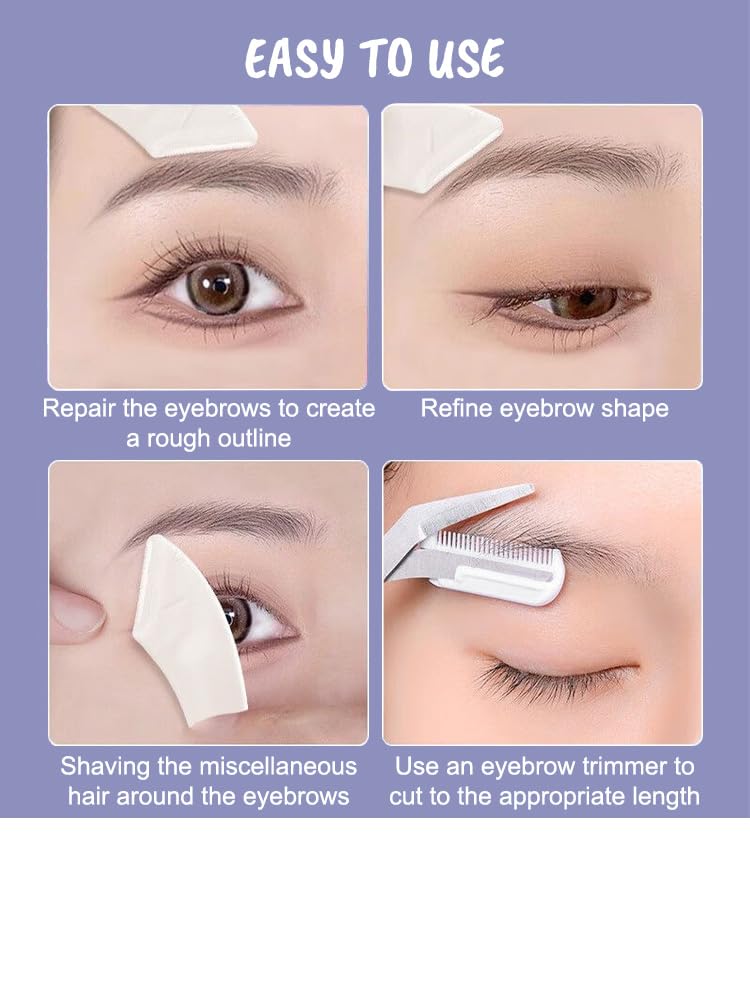 EASY TO USE

Repair the eyebrows to create a rough outline

Refine eyebrow shape

Shaving the miscellaneous hair around the eyebrows

Use an eyebrow trimmer to cut to the appropriate length