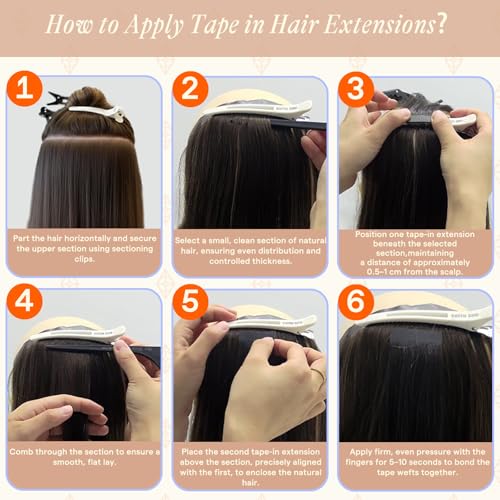 How to Apply Tape in Hair Extensions?

1

Part the hair horizontally and secure the upper section using sectioning clips.

2

Select a small, clean section of natural hair, ensuring even distribution and controlled thickness.

3

Position one tape-in extension beneath the selected section,maintaining a distance of approximately 0.5–1 cm from the scalp.

4

Comb through the section to ensure a smooth, flat lay.

5

Place the second tape-in extension above the section, precisely aligned with the first, to enclose the natural hair.

6

Apply firm, even pressure with the fingers for 5–10 seconds to bond the tape wefts together.