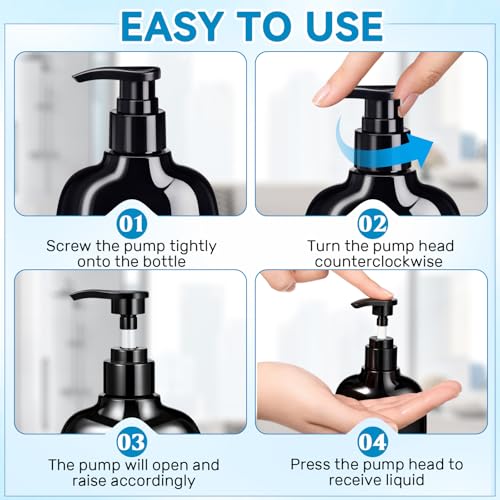 EASY TO USE

01
Screw the pump tightly onto the bottle

02
Turn the pump head counterclockwise

03
The pump will open and raise accordingly

04
Press the pump head to receive liquid