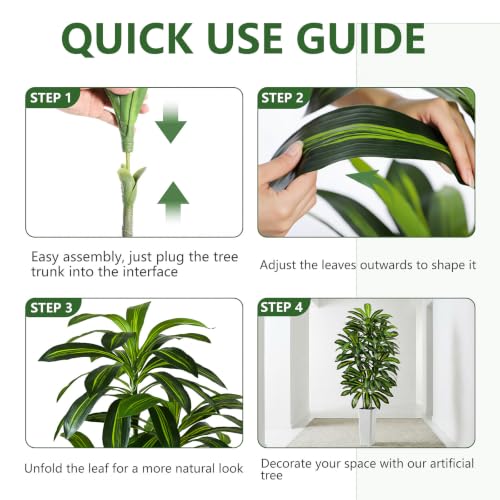 QUICK USE GUIDE

STEP 1

Easy assembly, just plug the tree trunk into the interface

STEP 2

Adjust the leaves outwards to shape it

STEP 3

Unfold the leaf for a more natural look

STEP 4

Decorate your space with our artificial tree