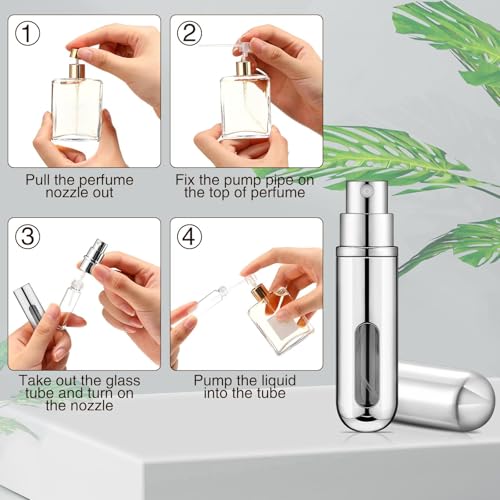 ①
Pull the perfume nozzle out

②
Fix the pump pipe on the top of perfume

③
Take out the glass tube and turn on the nozzle

④
Pump the liquid into the tube