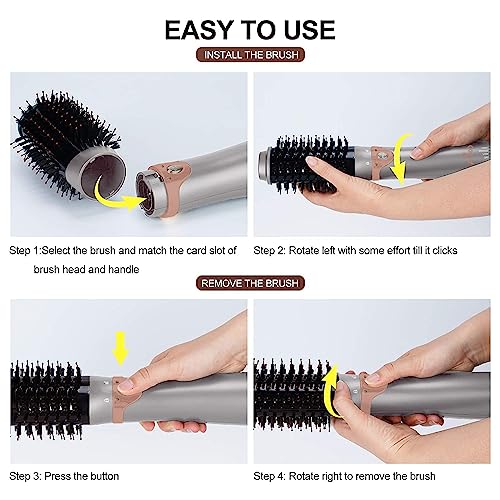 EASY TO USE

INSTALL THE BRUSH

Step 1:Select the brush and match the card slot of brush head and handle

Step 2: Rotate left with some effort till it clicks

REMOVE THE BRUSH

Step 3: Press the button

Step 4: Rotate right to remove the brush